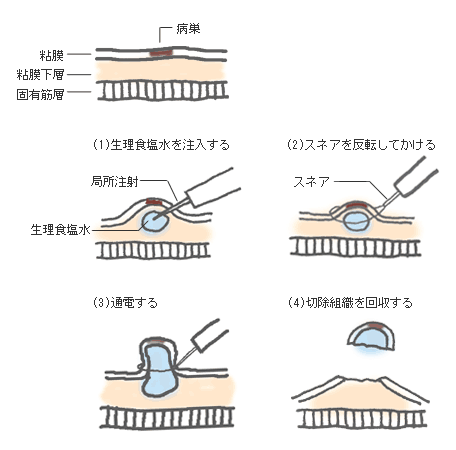 病巣
粘膜
粘膜下層
固有筋層

(1)生理食塩水を注入する
局所注射
生理食塩水

(2)スネアを反転してかける
スネア

(3)通電する

(4)切除組織を回収する